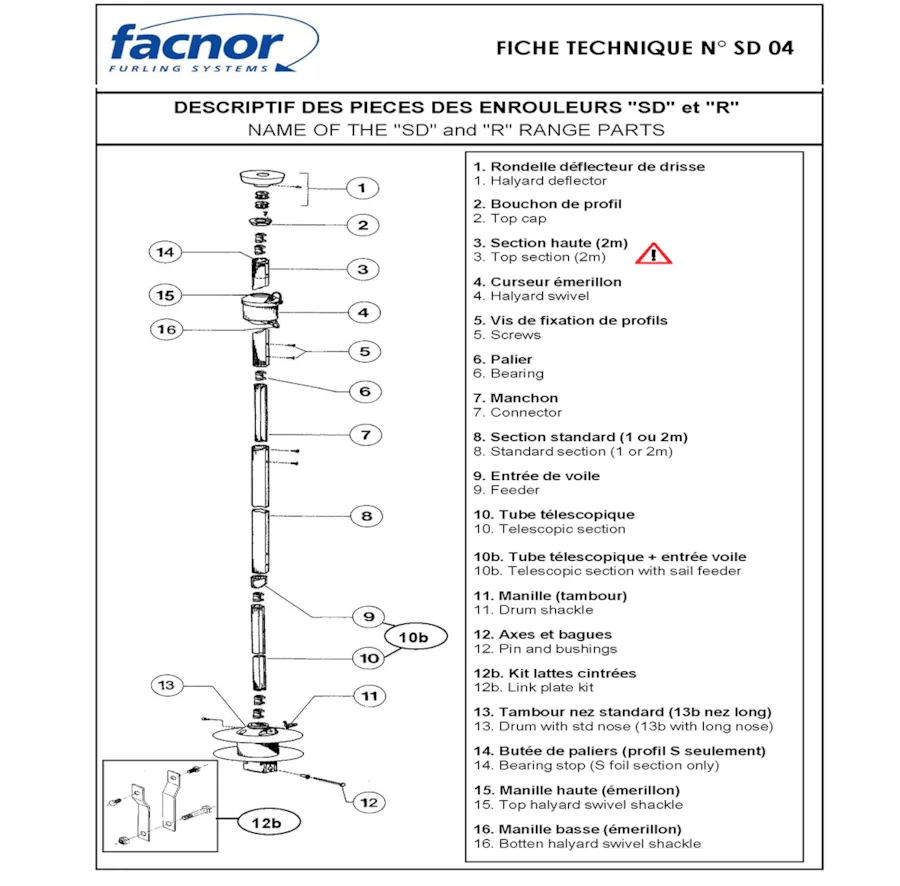 facnor
FURLING SYSTEMS

FICHE TECHNIQUE N° SD 04

DESCRIPTIF DES PIECES DES ENROULEURS "SD" et "R"
NAME OF THE "SD" and "R" RANGE PARTS

1
2
14
3
15
4
16
5
6
7
8
9
10b
10
13
11
12
12b

1. Rondelle déflecteur de drisse
1. Halyard deflector

2. Bouchon de profil
2. Top cap

3. Section haute (2m)
3. Top section (2m)

4. Curseur émerillon
4. Halyard swivel

5. Vis de fixation de profils
5. Screws

6. Palier
6. Bearing

7. Manchon
7. Connector

8. Section standard (1 ou 2m)
8. Standard section (1 or 2m)

9. Entrée de voile
9. Feeder

10. Tube télescopique
10. Telescopic section

10b. Tube télescopique + entrée voile
10b. Telescopic section with sail feeder

11. Manille (tambour)
11. Drum shackle

12. Axes et bagues
12. Pin and bushings

12b. Kit lattes cintrées
12b. Link plate kit

13. Tambour nez standard (13b nez long)
13. Drum with std nose (13b with long nose)

14. Butée de paliers (profil S seulement)
14. Bearing stop (S foil section only)

15. Manille haute (émerillon)
15. Top halyard swivel shackle

16. Manille basse (émerillon)
16. Botten halyard swivel shackle