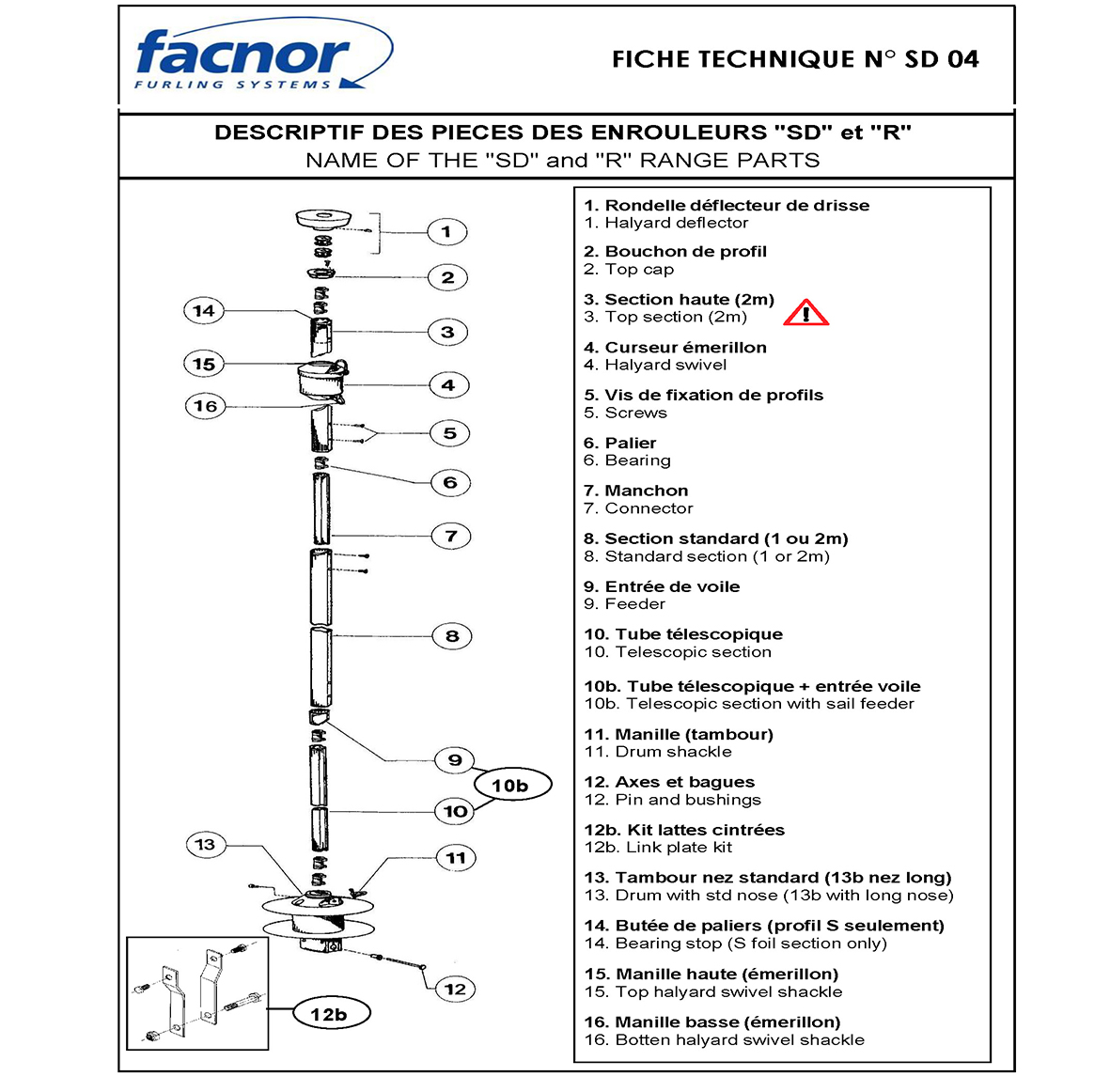 facnor
FURLING SYSTEMS

FICHE TECHNIQUE N° SD 04

DESCRIPTIF DES PIECES DES ENROULEURS "SD" et "R"
NAME OF THE "SD" and "R" RANGE PARTS

1
2
14
3
15
4
16
5
6
7
8
9
10b
10
13
11
12
12b

1. Rondelle déflecteur de drisse
1. Halyard deflector

2. Bouchon de profil
2. Top cap

3. Section haute (2m)
3. Top section (2m)

4. Curseur émerillon
4. Halyard swivel

5. Vis de fixation de profils
5. Screws

6. Palier
6. Bearing

7. Manchon
7. Connector

8. Section standard (1 ou 2m)
8. Standard section (1 or 2m)

9. Entrée de voile
9. Feeder

10. Tube télescopique
10. Telescopic section

10b. Tube télescopique + entrée voile
10b. Telescopic section with sail feeder

11. Manille (tambour)
11. Drum shackle

12. Axes et bagues
12. Pin and bushings

12b. Kit lattes cintrées
12b. Link plate kit

13. Tambour nez standard (13b nez long)
13. Drum with std nose (13b with long nose)

14. Butée de paliers (profil S seulement)
14. Bearing stop (S foil section only)

15. Manille haute (émerillon)
15. Top halyard swivel shackle

16. Manille basse (émerillon)
16. Botten halyard swivel shackle